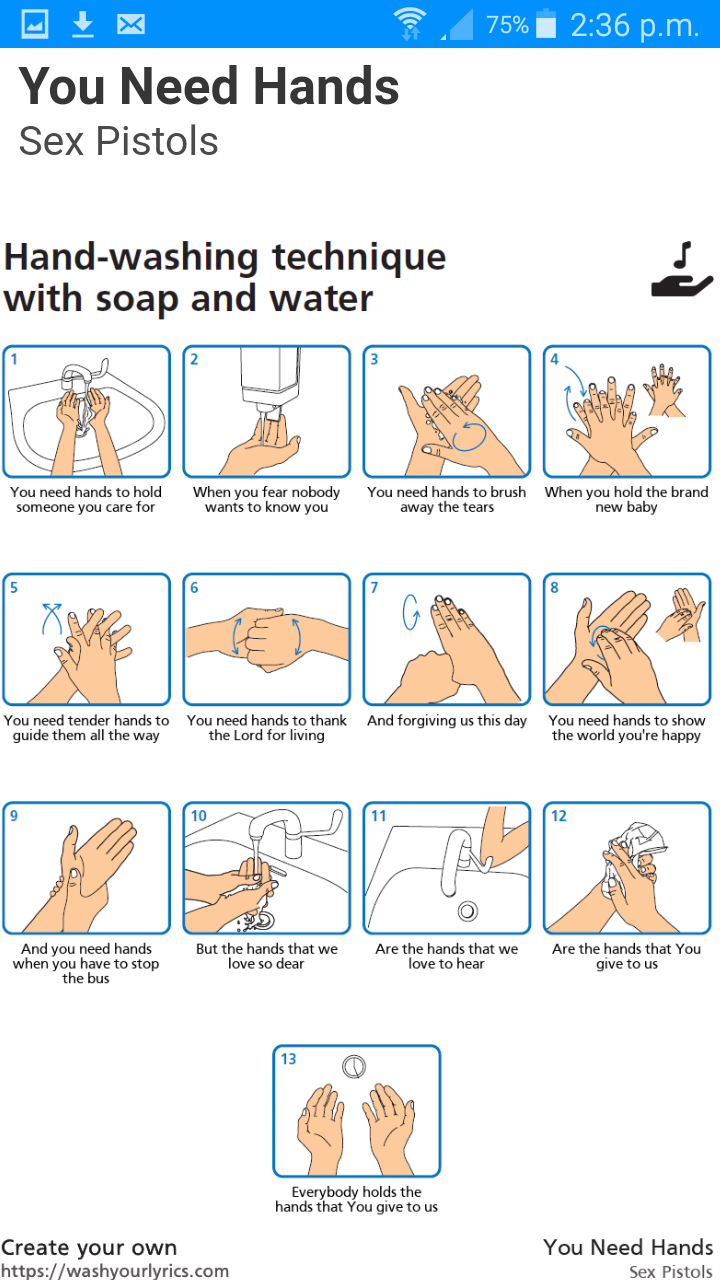 75% 2:36 p.m.

You Need Hands
Sex Pistols

Hand-washing technique with soap and water

1
You need hands to hold someone you care for

2
When you fear nobody wants to know you

3
You need hands to brush away the tears

4
When you hold the brand new baby

5
You need tender hands to guide them all the way

6
You need hands to thank the Lord for living

7
And forgiving us this day

8
You need hands to show the world you're happy

9
And you need hands when you have to stop the bus

10
But the hands that we love so dear

11
Are the hands that we love to hear

12
Are the hands that You give to us

13
Everybody holds the hands that You give to us

Create your own
https://washyourlyrics.com

You Need Hands
Sex Pistols