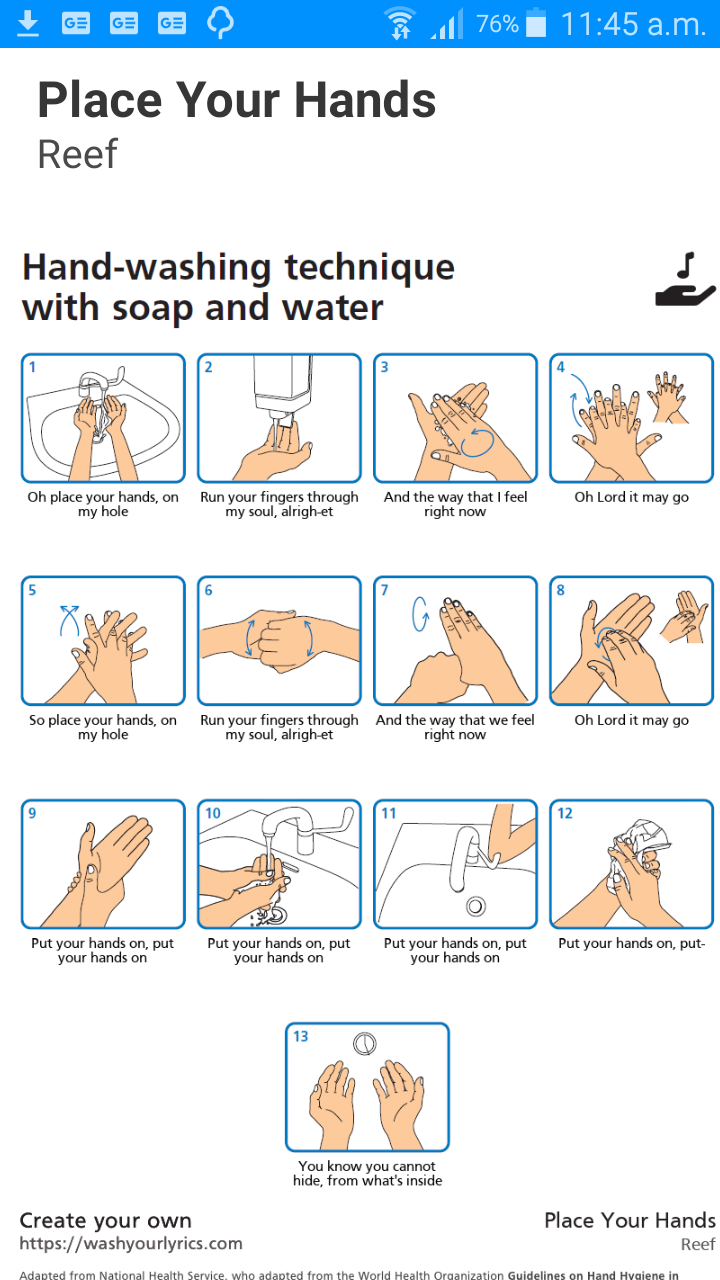 76% 11:45 a.m.

Place Your Hands
Reef

Hand-washing technique with soap and water

1
Oh place your hands, on my hole

2
Run your fingers through my soul, alrigh-et

3
And the way that I feel right now

4
Oh Lord it may go

5
So place your hands, on my hole

6
Run your fingers through my soul, alrigh-et

7
And the way that we feel right now

8
Oh Lord it may go

9
Put your hands on, put your hands on

10
Put your hands on, put your hands on

11
Put your hands on, put your hands on

12
Put your hands on, put-

13
You know you cannot hide, from what's inside

Create your own
https://washyourlyrics.com

Place Your Hands
Reef

Adapted from National Health Service, who adapted from the World Health Organization Guidelines on Hand Hygiene in