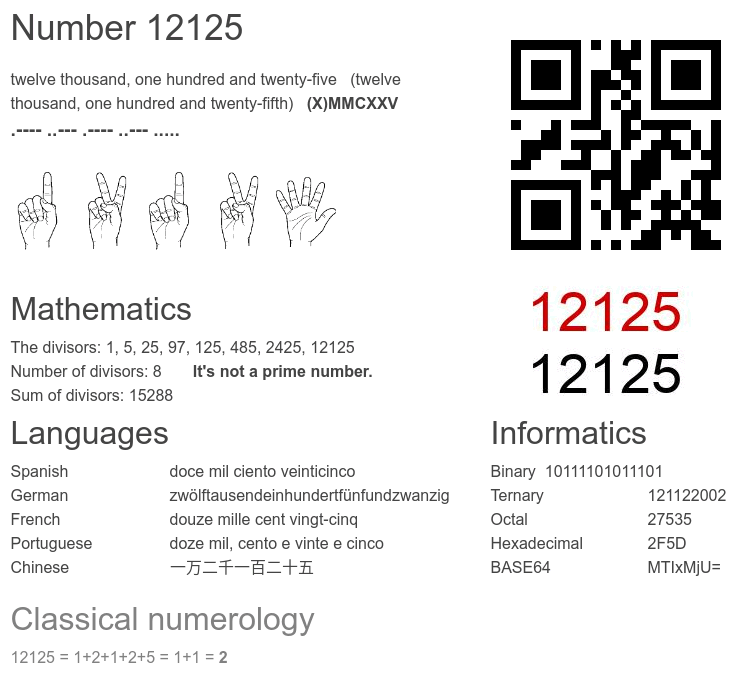 Number 12125

twelve thousand, one hundred and twenty-five (twelve thousand, one hundred and twenty-fifth) (X)MMCXXV

.---- ..--- .---- ..--- .....

12125
12125

Mathematics

The divisors: 1, 5, 25, 97, 125, 485, 2425, 12125
Number of divisors: 8 It's not a prime number.
Sum of divisors: 15288

Languages

| | |
|---|---|
| Spanish | doce mil ciento veinticinco |
| German | zwölftausendeinhundertfünfundzwanzig |
| French | douze mille cent vingt-cinq |
| Portuguese | doze mil, cento e vinte e cinco |
| Chinese | 一万二千一百二十五 |

Informatics

| | |
|---|---|
| Binary | 10111101011101 |
| Ternary | 121122002 |
| Octal | 27535 |
| Hexadecimal | 2F5D |
| BASE64 | MTIxMjU= |

Classical numerology

12125 = 1+2+1+2+5 = 1+1 = 2